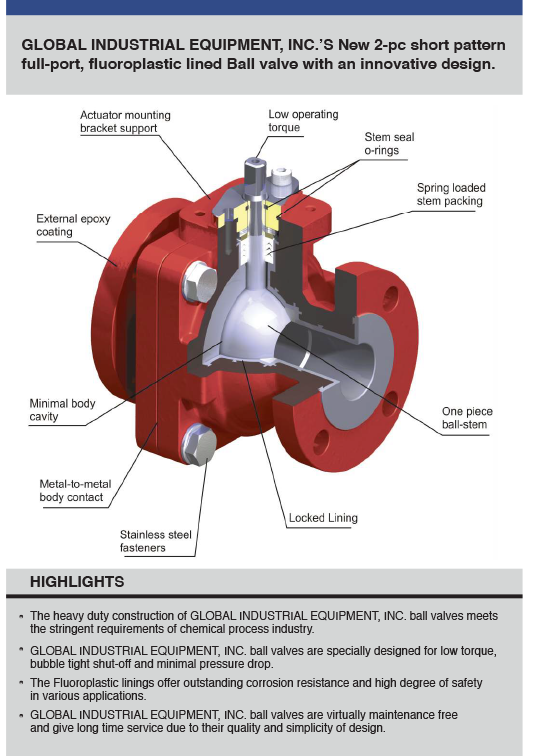 GLOBAL INDUSTRIAL EQUIPMENT, INC.'S New 2-pc short pattern full-port, fluoroplastic lined Ball valve with an innovative design.

Actuator mounting bracket support

Low operating torque

Stem seal o-rings

Spring loaded stem packing

External epoxy coating

Minimal body cavity

One piece ball-stem

Metal-to-metal body contact

Locked Lining

Stainless steel fasteners

HIGHLIGHTS

- The heavy duty construction of GLOBAL INDUSTRIAL EQUIPMENT, INC. ball valves meets the stringent requirements of chemical process industry.
- GLOBAL INDUSTRIAL EQUIPMENT, INC. ball valves are specially designed for low torque, bubble tight shut-off and minimal pressure drop.
- The Fluoroplastic linings offer outstanding corrosion resistance and high degree of safety in various applications.
- GLOBAL INDUSTRIAL EQUIPMENT, INC. ball valves are virtually maintenance free and give long time service due to their quality and simplicity of design.